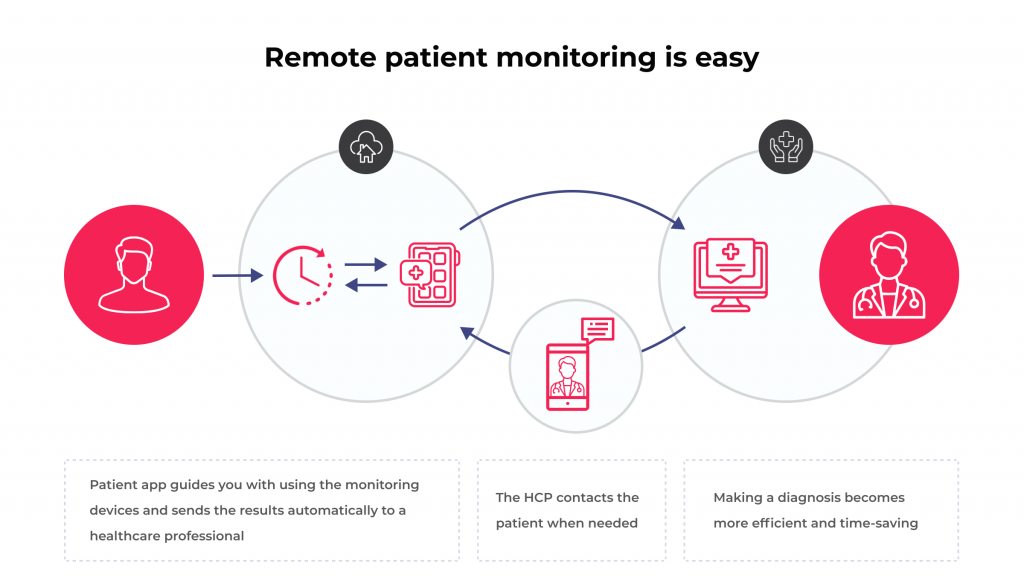 Remote patient monitoring is easy

Patient app guides you with using the monitoring devices and sends the results automatically to a healthcare professional

The HCP contacts the patient when needed

Making a diagnosis becomes more efficient and time-saving